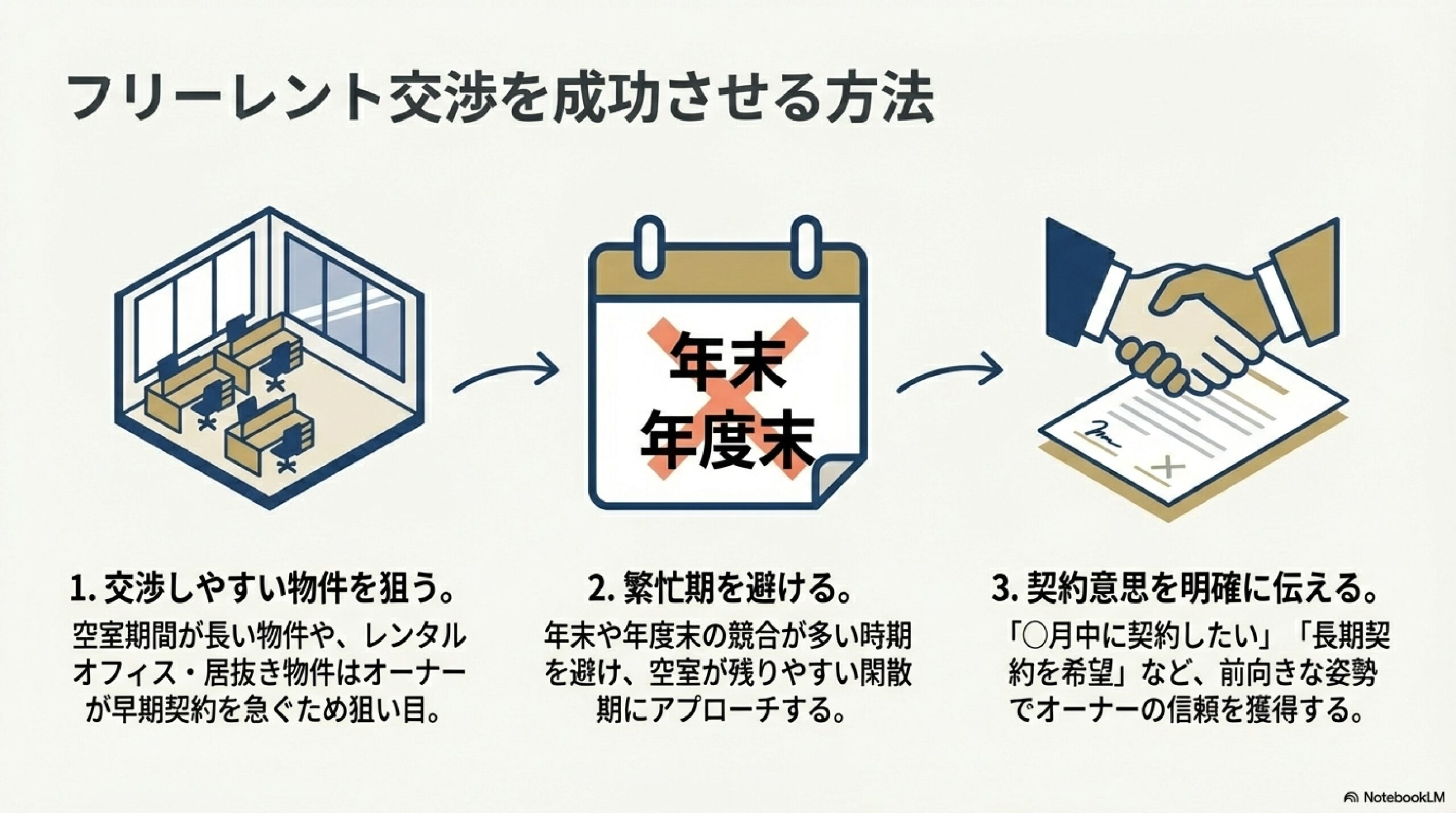 フリーレント交渉を成功させる方法

年末
年度末

1. 交渉しやすい物件を狙う。

空室期間が長い物件や、レンタルオフィス・居抜き物件はオーナーが早期契約を急ぐため狙い目。

2. 繁忙期を避ける。

年末や年度末の競合が多い時期を避け、空室が残りやすい閑散期にアプローチする。

3. 契約意思を明確に伝える。

「○月中に契約したい」「長期契約を希望」など、前向きな姿勢でオーナーの信頼を獲得する。

NotebookLM