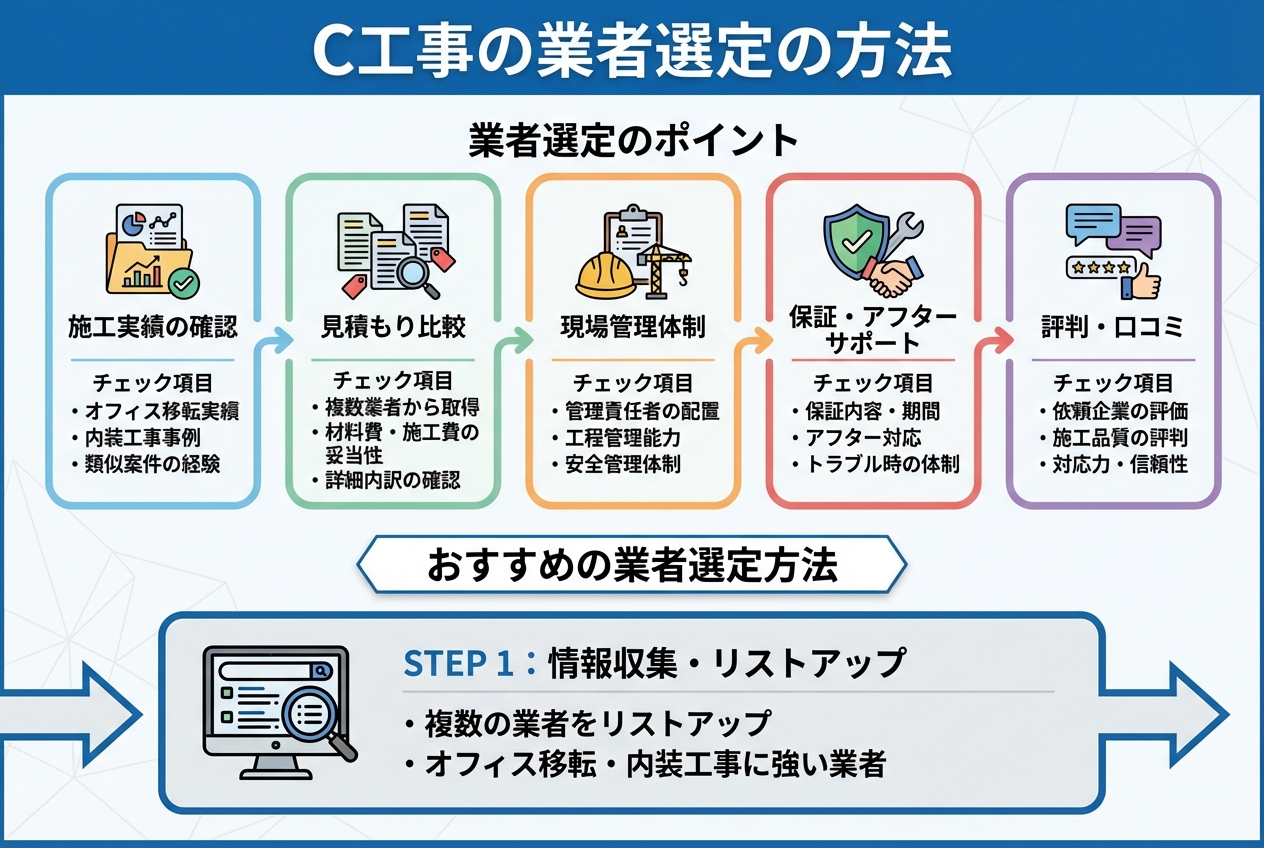 C工事の業者選定の方法

業者選定のポイント

施工実績の確認
チェック項目
・オフィス移転実績
・内装工事事例
・類似案件の経験

見積もり比較
チェック項目
・複数業者から取得
・材料費・施工費の妥当性
・詳細内訳の確認

現場管理体制
チェック項目
・管理責任者の配置
・工程管理能力
・安全管理体制

保証・アフターサポート
チェック項目
・保証内容・期間
・アフター対応
・トラブル時の体制

評判・口コミ
チェック項目
・依頼企業の評価
・施工品質の評判
・対応力・信頼性

おすすめの業者選定方法

STEP 1：情報収集・リストアップ
・複数の業者をリストアップ
・オフィス移転・内装工事に強い業者