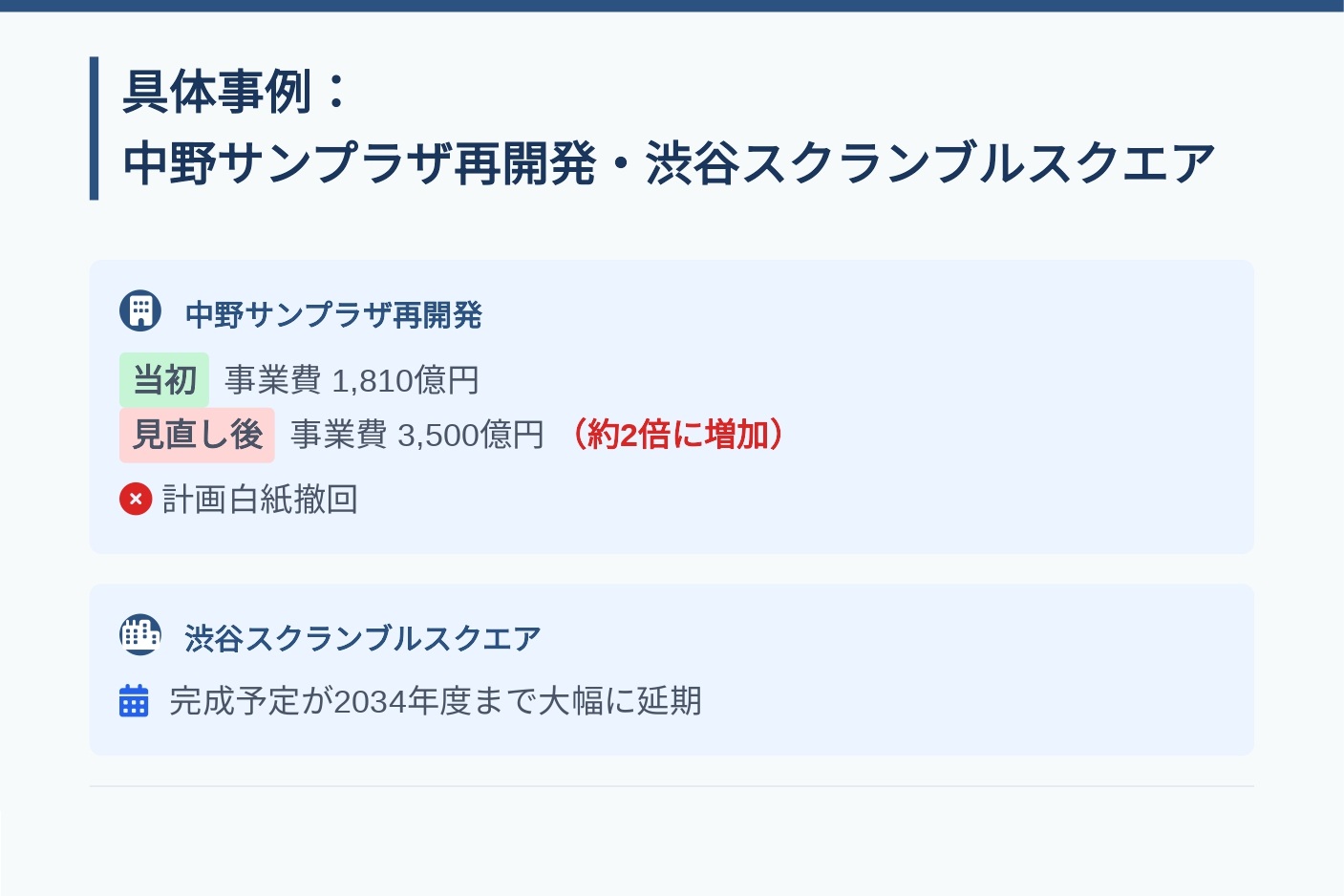 具体事例：
中野サンプラザ再開発・渋谷スクランブルスクエア

中野サンプラザ再開発

当初 事業費 1,810億円
見直し後 事業費 3,500億円 （約2倍に増加）

計画白紙撤回

渋谷スクランブルスクエア

完成予定が2034年度まで大幅に延期